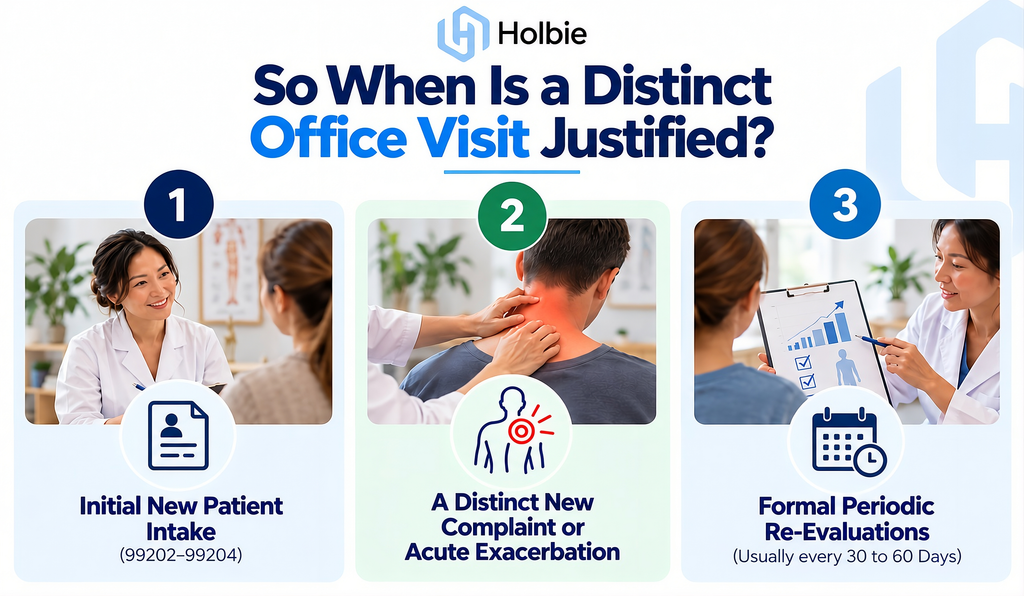 Holbie

So When Is a Distinct Office Visit Justified?

1

Initial New Patient Intake
(99202–99204)

2

A Distinct New Complaint or Acute Exacerbation

3

Formal Periodic Re-Evaluations
(Usually every 30 to 60 Days)